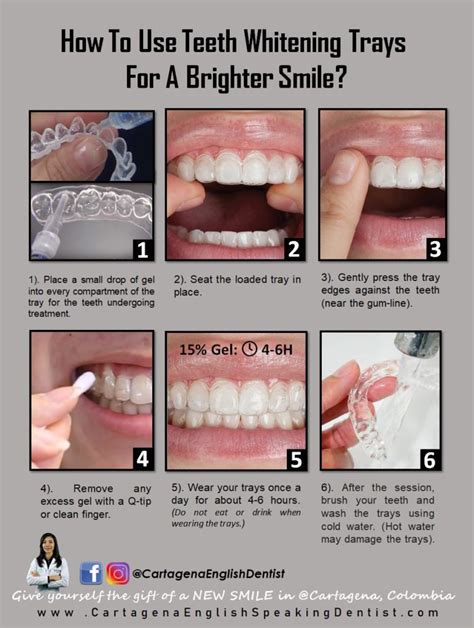 How To Use Teeth Whitening Trays For A Brighter Smile?

1

2

3

1). Place a small drop of gel into every compartment of the tray for the teeth undergoing treatment.

2). Seat the loaded tray in place.

3). Gently press the tray edges against the teeth (near the gum-line).

4

15% Gel: 4-6H

5

6

4). Remove any excess gel with a Q-tip or clean finger.

5). Wear your trays once a day for about 4-6 hours. (Do not eat or drink when wearing the trays.)

6). After the session, brush your teeth and wash the trays using cold water. (Hot water may damage the trays).

@CartagenaEnglishDentist

Give yourself the gift of a NEW SMILE in @Cartagena, Colombia

www.CartagenaEnglishSpeakingDentist.com