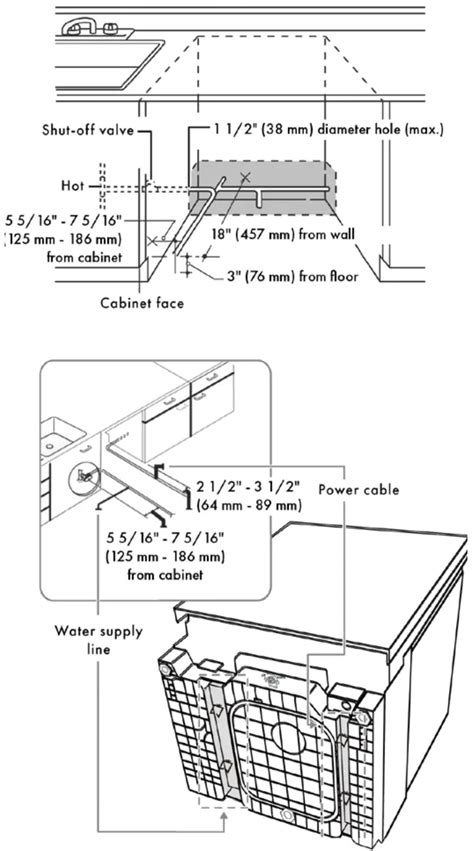 Shut-off valve
1 1/2" (38 mm) diameter hole (max.)
Hot
5 5/16" - 7 5/16"
(125 mm - 186 mm)
from cabinet
18" (457 mm) from wall
3" (76 mm) from floor
Cabinet face

2 1/2" - 3 1/2"
(64 mm - 89 mm)
Power cable
5 5/16" - 7 5/16"
(125 mm - 186 mm)
from cabinet
Water supply
line