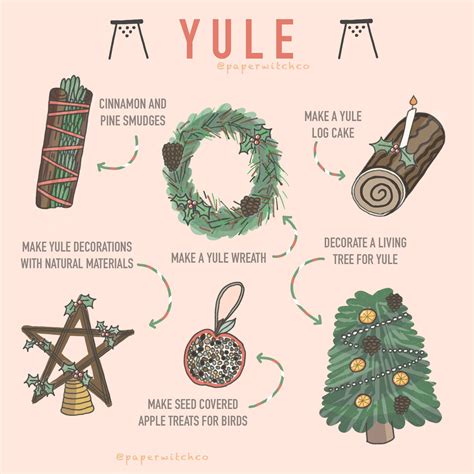 YULE
@paperwitchco

CINNAMON AND PINE SMUDGES

MAKE A YULE LOG CAKE

MAKE YULE DECORATIONS WITH NATURAL MATERIALS

MAKE A YULE WREATH

DECORATE A LIVING TREE FOR YULE

MAKE SEED COVERED APPLE TREATS FOR BIRDS

@paperwitchco