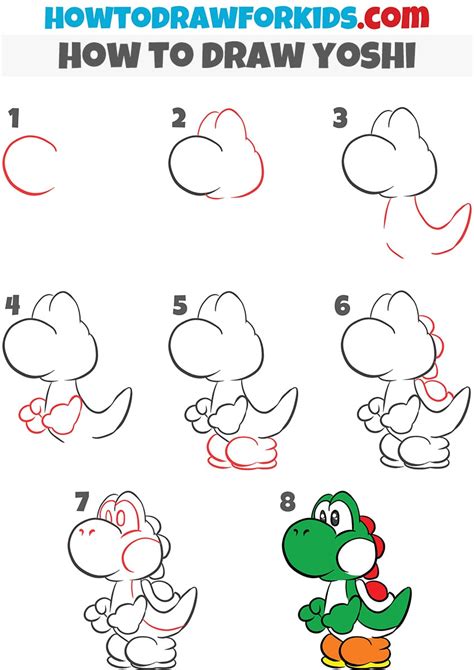 HOWTODRAWFORKIDS.com
HOW TO DRAW YOSHI

1

2

3

4

5

6

7

8