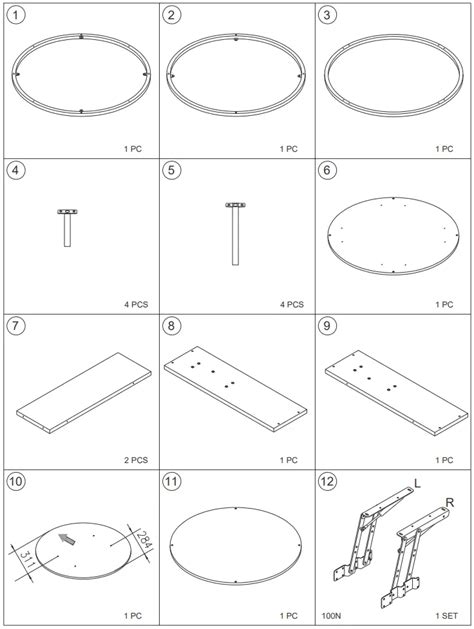 1
1 PC

2
1 PC

3
1 PC

4
4 PCS

5
4 PCS

6
1 PC

7
2 PCS

8
1 PC

9
1 PC

10
311
284
1 PC

11
1 PC

12
L
R
100N
1 SET