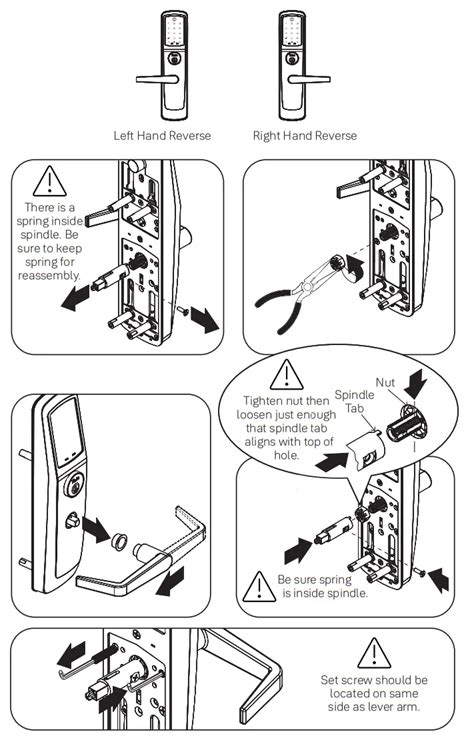 Left Hand Reverse

Right Hand Reverse

There is a spring inside spindle. Be sure to keep spring for reassembly.

Tighten nut then loosen just enough that spindle tab aligns with top of hole.

Spindle Tab

Nut

Be sure spring is inside spindle.

Set screw should be located on same side as lever arm.