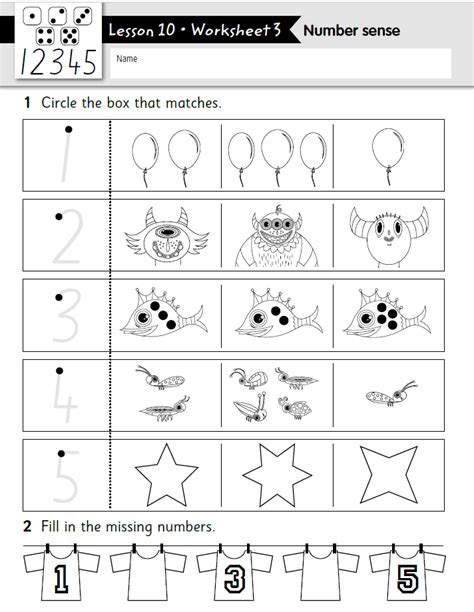 12345

Lesson 10 • Worksheet 3 Number sense

Name

1 Circle the box that matches.

1

2

3

4

5

2 Fill in the missing numbers.

1 3 5