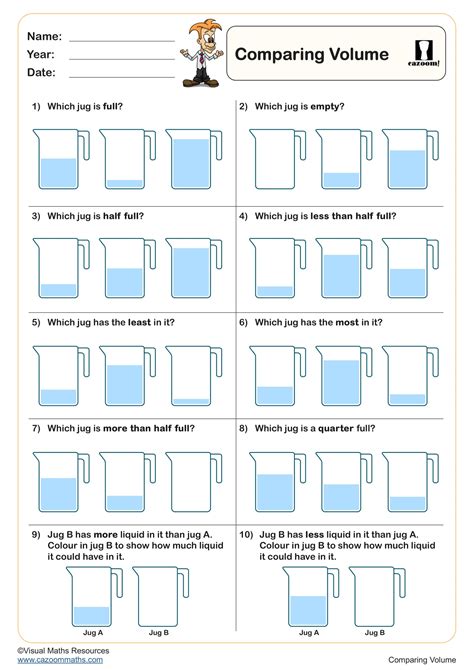 Name:
Year:
Date:

Comparing Volume

cazoom!

1) Which jug is full?

2) Which jug is empty?

3) Which jug is half full?

4) Which jug is less than half full?

5) Which jug has the least in it?

6) Which jug has the most in it?

7) Which jug is more than half full?

8) Which jug is a quarter full?

9) Jug B has more liquid in it than jug A. Colour in jug B to show how much liquid it could have in it.

Jug A Jug B

10) Jug B has less liquid in it than jug A. Colour in jug B to show how much liquid it could have in it.

Jug A Jug B

©Visual Maths Resources
www.cazoommaths.com

Comparing Volume