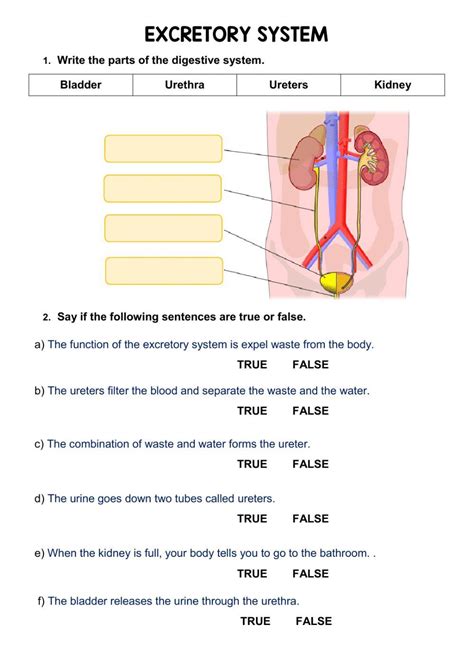 EXCRETORY SYSTEM

1. Write the parts of the digestive system.

| Bladder | Urethra | Ureters | Kidney |
|---|---|---|---|

2. Say if the following sentences are true or false.

a) The function of the excretory system is expel waste from the body.

TRUE FALSE

b) The ureters filter the blood and separate the waste and the water.

TRUE FALSE

c) The combination of waste and water forms the ureter.

TRUE FALSE

d) The urine goes down two tubes called ureters.

TRUE FALSE

e) When the kidney is full, your body tells you to go to the bathroom. .

TRUE FALSE

f) The bladder releases the urine through the urethra.

TRUE FALSE