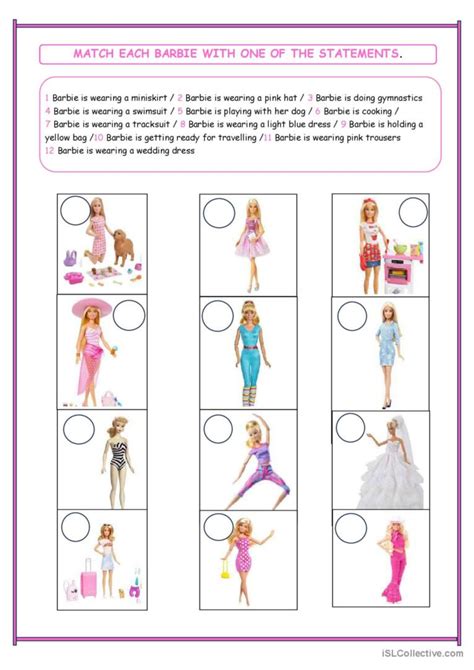 MATCH EACH BARBIE WITH ONE OF THE STATEMENTS.

1 Barbie is wearing a miniskirt / 2 Barbie is wearing a pink hat / 3 Barbie is doing gymnastics 4 Barbie is wearing a swimsuit / 5 Barbie is playing with her dog / 6 Barbie is cooking / 7 Barbie is wearing a tracksuit / 8 Barbie is wearing a light blue dress / 9 Barbie is holding a yellow bag /10 Barbie is getting ready for travelling /11 Barbie is wearing pink trousers 12 Barbie is wearing a wedding dress

iSLCollective.com