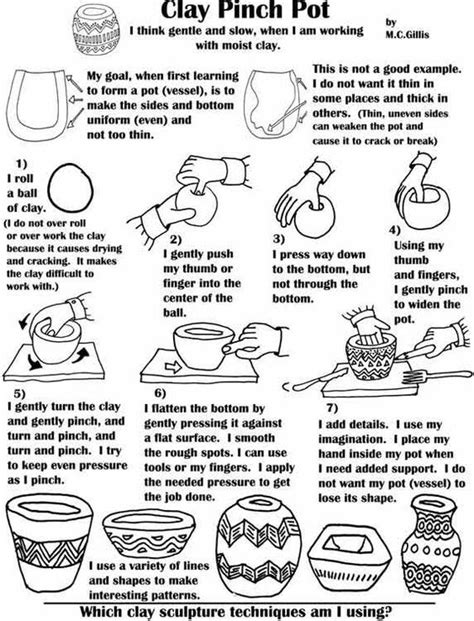 Clay Pinch Pot

I think gentle and slow, when I am working with moist clay.

by M.C.Gillis

My goal, when first learning to form a pot (vessel), is to make the sides and bottom uniform (even) and not too thin.

This is not a good example. I do not want it thin in some places and thick in others. (Thin, uneven sides can weaken the pot and cause it to crack or break)

1) I roll a ball of clay. (I do not over roll or over work the clay because it causes drying and cracking. It makes the clay difficult to work with.)

2) I gently push my thumb or finger into the center of the ball.

3) I press way down to the bottom, but not through the bottom.

4) Using my thumb and fingers, I gently pinch to widen the pot.

5) I gently turn the clay and gently pinch, and turn and pinch, and turn and pinch. I try to keep even pressure as I pinch.

6) I flatten the bottom by gently pressing it against a flat surface. I smooth the rough spots. I can use tools or my fingers. I apply the needed pressure to get the job done.

7) I add details. I use my imagination. I place my hand inside my pot when I need added support. I do not want my pot (vessel) to lose its shape.

I use a variety of lines and shapes to make interesting patterns.

Which clay sculpture techniques am I using?