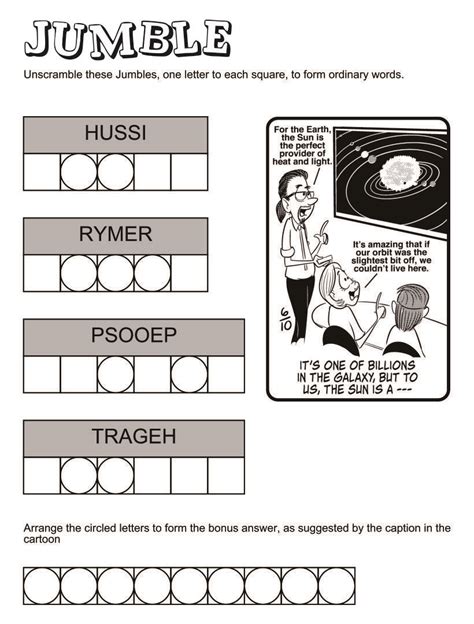 JUMBLE

Unscramble these Jumbles, one letter to each square, to form ordinary words.

HUSSI

RYMER

PSOOEP

TRAGEH

For the Earth, the Sun is the perfect provider of heat and light.

It's amazing that if our orbit was the slightest bit off, we couldn't live here.

6/10

IT'S ONE OF BILLIONS IN THE GALAXY, BUT TO US, THE SUN IS A ---

Arrange the circled letters to form the bonus answer, as suggested by the caption in the cartoon