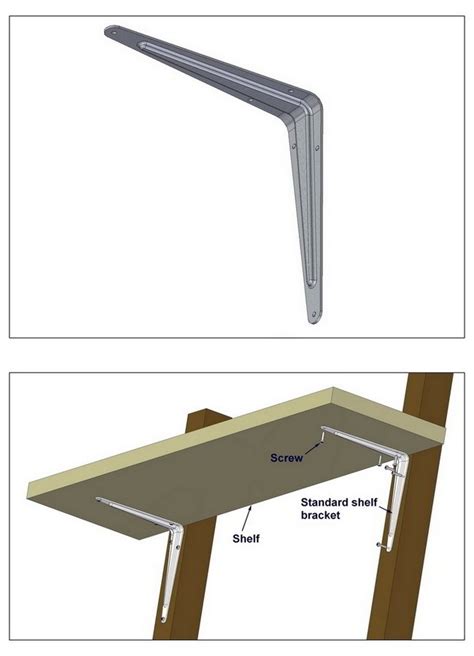 Screw

Standard shelf bracket

Shelf