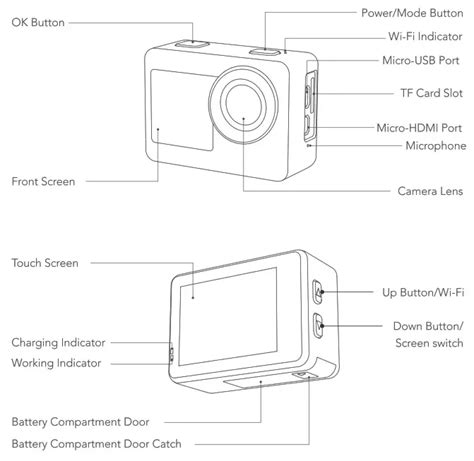 OK Button
Power/Mode Button
Wi-Fi Indicator
Micro-USB Port
TF Card Slot
Micro-HDMI Port
Microphone
Front Screen
Camera Lens

Touch Screen
Up Button/Wi-Fi
Down Button/ Screen switch
Charging Indicator
Working Indicator
Battery Compartment Door
Battery Compartment Door Catch