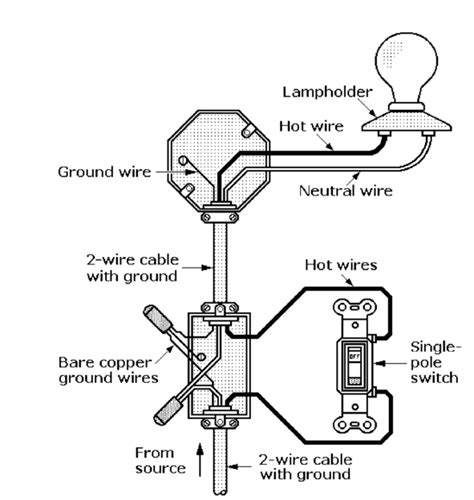 Lampholder

Hot wire

Ground wire

Neutral wire

2-wire cable with ground

Hot wires

Bare copper ground wires

OFF

Single-pole switch

From source

2-wire cable with ground