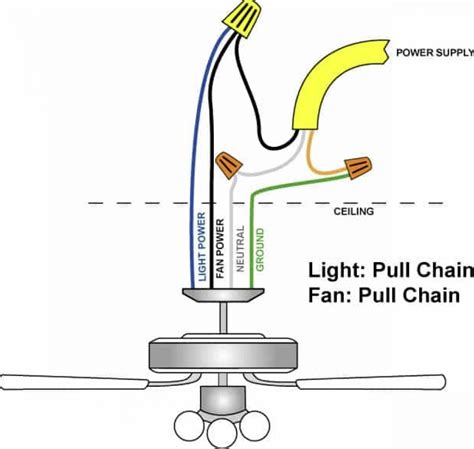 POWER SUPPLY

CEILING

LIGHT POWER

FAN POWER

NEUTRAL

GROUND

Light: Pull Chain
Fan: Pull Chain