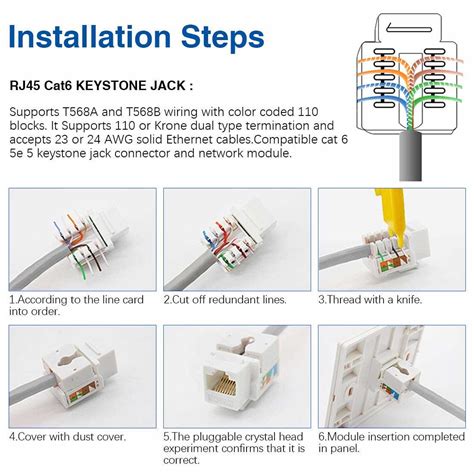 Installation Steps

RJ45 Cat6 KEYSTONE JACK :

Supports T568A and T568B wiring with color coded 110 blocks. It Supports 110 or Krone dual type termination and accepts 23 or 24 AWG solid Ethernet cables.Compatible cat 6 5e 5 keystone jack connector and network module.

1.According to the line card into order.

2.Cut off redundant lines.

3.Thread with a knife.

4.Cover with dust cover.

5.The pluggable crystal head experiment confirms that it is correct.

6.Module insertion completed in panel.