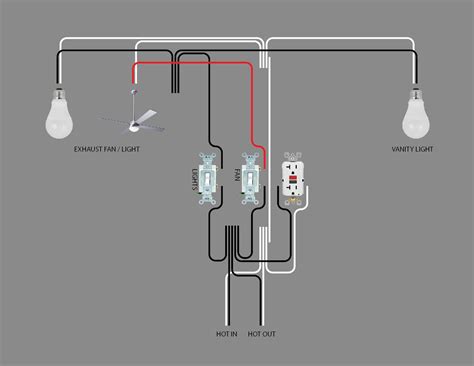 EXHAUST FAN / LIGHT

VANITY LIGHT

LIGHTS

FAN

HOT IN

HOT OUT