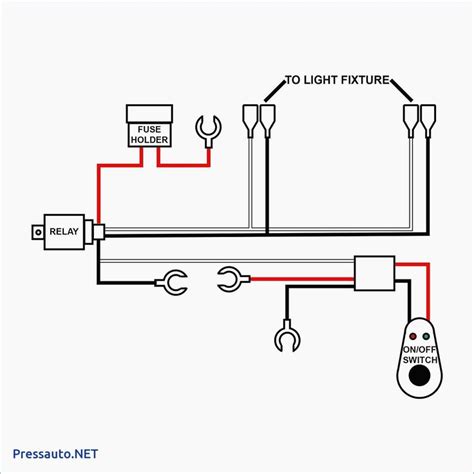 TO LIGHT FIXTURE

FUSE HOLDER

RELAY

ON/OFF SWITCH

Pressauto.NET