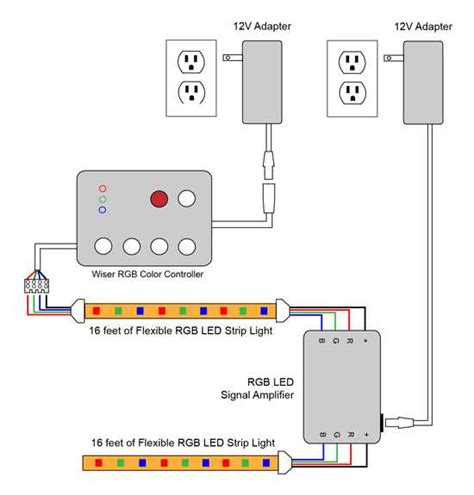 12V Adapter

12V Adapter

Wiser RGB Color Controller

16 feet of Flexible RGB LED Strip Light

B G R +

RGB LED
Signal Amplifier

B G R +

16 feet of Flexible RGB LED Strip Light