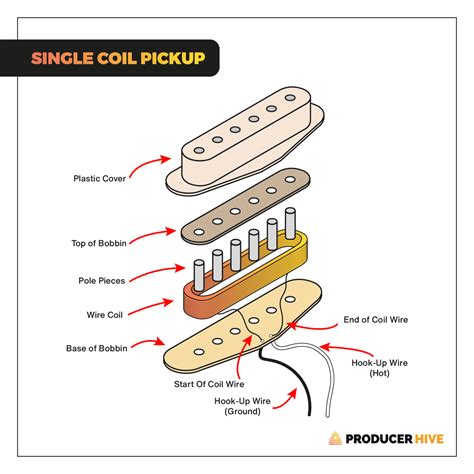 SINGLE COIL PICKUP

Plastic Cover

Top of Bobbin

Pole Pieces

Wire Coil

Base of Bobbin

End of Coil Wire

Hook-Up Wire (Hot)

Start Of Coil Wire

Hook-Up Wire (Ground)

PRODUCER HIVE