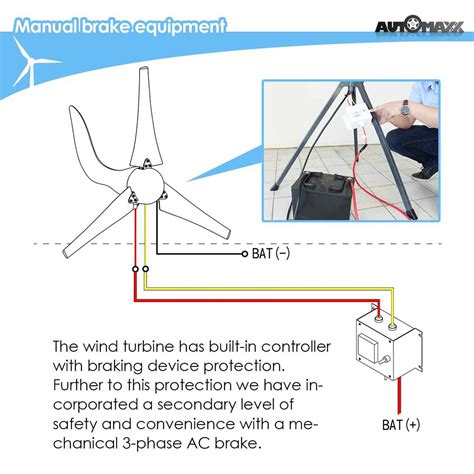 Manual brake equipment

AUTOMAXX

BAT (−)

The wind turbine has built-in controller with braking device protection. Further to this protection we have incorporated a secondary level of safety and convenience with a mechanical 3-phase AC brake.

BAT (+)