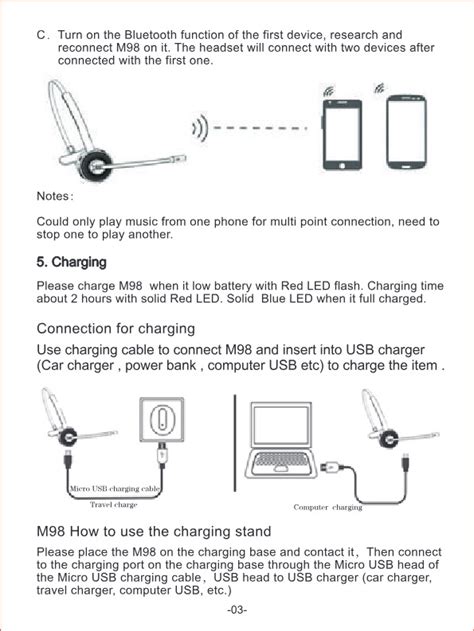 C. Turn on the Bluetooth function of the first device, research and reconnect M98 on it. The headset will connect with two devices after connected with the first one.

Notes:

Could only play music from one phone for multi point connection, need to stop one to play another.

5. Charging

Please charge M98 when it low battery with Red LED flash. Charging time about 2 hours with solid Red LED. Solid Blue LED when it full charged.

Connection for charging

Use charging cable to connect M98 and insert into USB charger (Car charger , power bank , computer USB etc) to charge the item .

Micro USB charging cable

Travel charge

Computer charging

M98 How to use the charging stand

Please place the M98 on the charging base and contact it, Then connect to the charging port on the charging base through the Micro USB head of the Micro USB charging cable, USB head to USB charger (car charger, travel charger, computer USB, etc.)

-03-