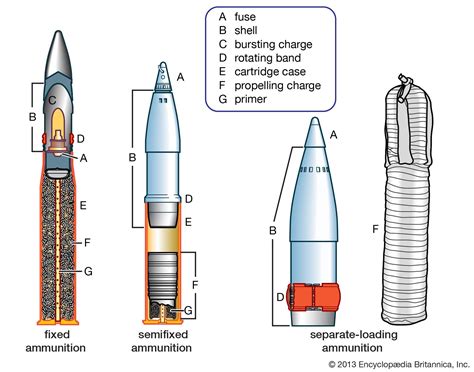 A fuse
B shell
C bursting charge
D rotating band
E cartridge case
F propelling charge
G primer

B
C
D
A
E
F
G
fixed ammunition

A
B
D
E
F
G
semifixed ammunition

A
B
D
F
separate-loading ammunition

© 2013 Encyclopædia Britannica, Inc.