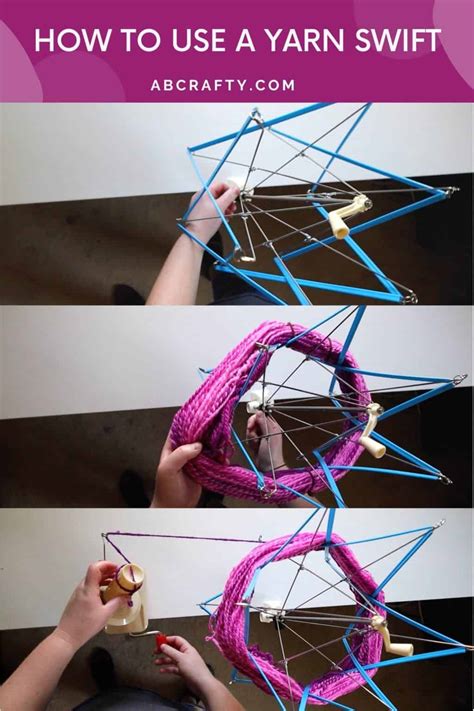 HOW TO USE A YARN SWIFT

ABCRAFTY.COM