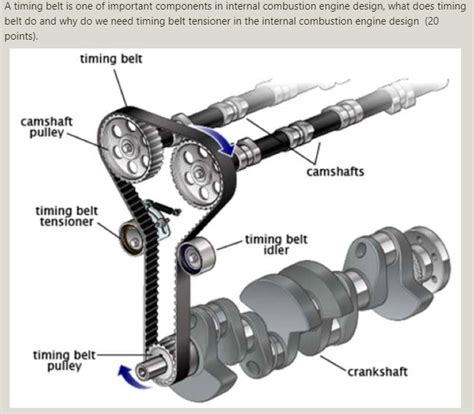 A timing belt is one of important components in internal combustion engine design, what does timing belt do and why do we need timing belt tensioner in the internal combustion engine design (20 points).

timing belt

camshaft pulley

camshafts

timing belt tensioner

timing belt idler

timing belt pulley

crankshaft