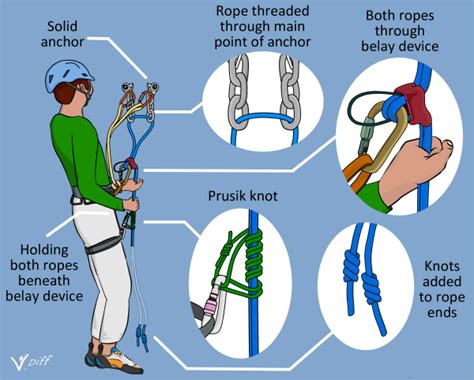 Solid anchor

Rope threaded through main point of anchor

Both ropes through belay device

Prusik knot

Holding both ropes beneath belay device

Knots added to rope ends

V.Diff