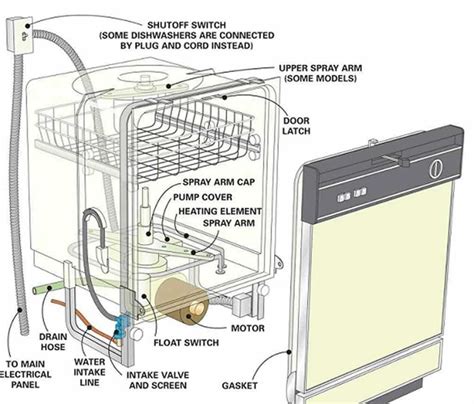 SHUTOFF SWITCH
(SOME DISHWASHERS ARE CONNECTED BY PLUG AND CORD INSTEAD)

UPPER SPRAY ARM
(SOME MODELS)

DOOR LATCH

SPRAY ARM CAP

PUMP COVER

HEATING ELEMENT

SPRAY ARM

MOTOR

FLOAT SWITCH

DRAIN HOSE

TO MAIN ELECTRICAL PANEL

WATER INTAKE LINE

INTAKE VALVE AND SCREEN

GASKET