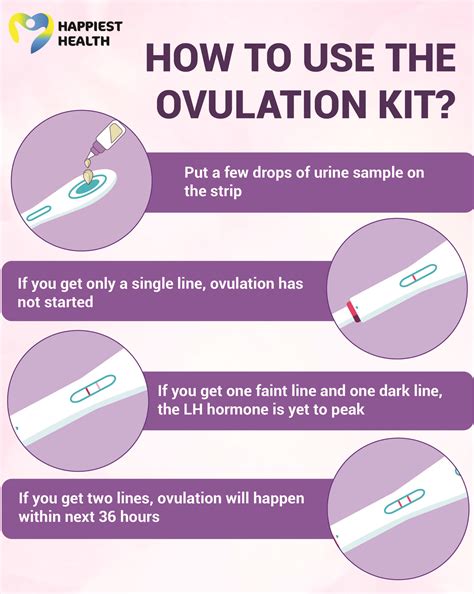 HAPPIEST HEALTH

HOW TO USE THE OVULATION KIT?

Put a few drops of urine sample on the strip

If you get only a single line, ovulation has not started

If you get one faint line and one dark line, the LH hormone is yet to peak

If you get two lines, ovulation will happen within next 36 hours