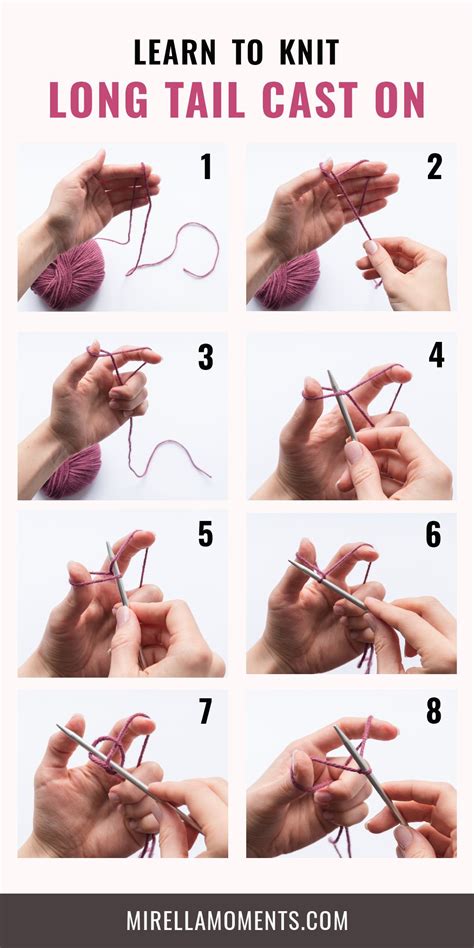 LEARN TO KNIT
LONG TAIL CAST ON

1

2

3

4

5

6

7

8

MIRELLAMOMENTS.COM