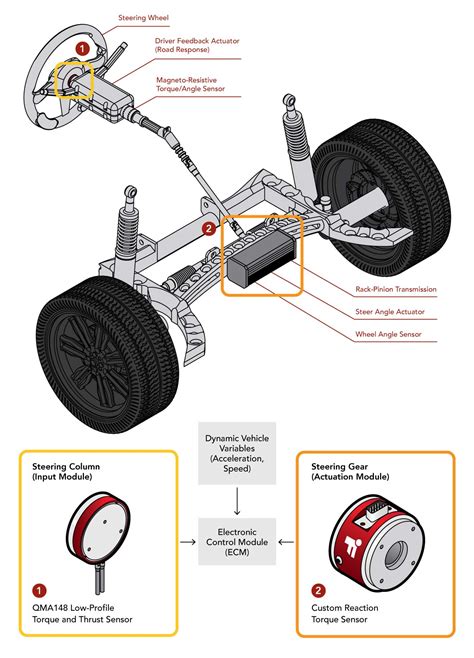 Steering Wheel

1

Driver Feedback Actuator (Road Response)

Magneto-Resistive Torque/Angle Sensor

2

Rack-Pinion Transmission

Steer Angle Actuator

Wheel Angle Sensor

Steering Column (Input Module)

1

QMA148 Low-Profile Torque and Thrust Sensor

Dynamic Vehicle Variables (Acceleration, Speed)

Electronic Control Module (ECM)

Steering Gear (Actuation Module)

2

Custom Reaction Torque Sensor