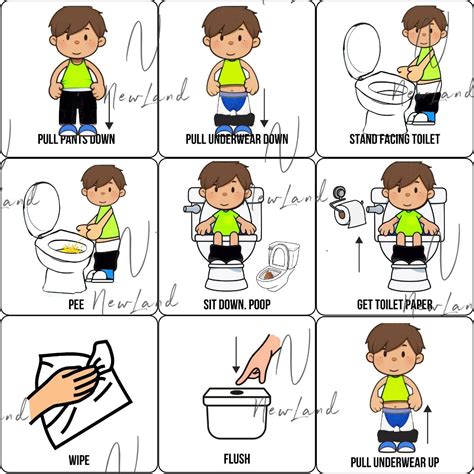 PULL PANTS DOWN

PULL UNDERWEAR DOWN

STAND FACING TOILET

PEE

SIT DOWN. POOP

GET TOILET PAPER

WIPE

FLUSH

PULL UNDERWEAR UP

NewLand