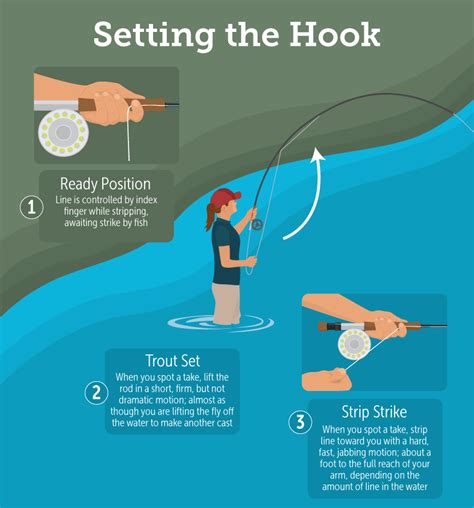 Setting the Hook

1 Ready Position
Line is controlled by index finger while stripping, awaiting strike by fish

2 Trout Set
When you spot a take, lift the rod in a short, firm, but not dramatic motion; almost as though you are lifting the fly off the water to make another cast

3 Strip Strike
When you spot a take, strip line toward you with a hard, fast, jabbing motion; about a foot to the full reach of your arm, depending on the amount of line in the water