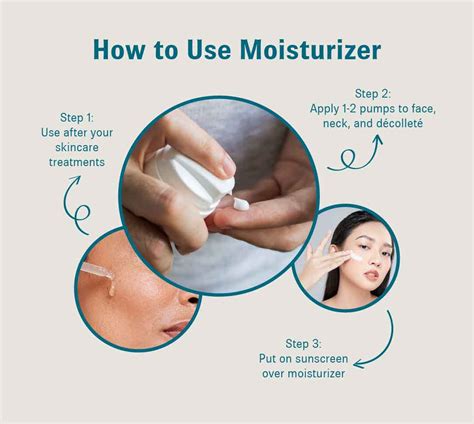 How to Use Moisturizer

Step 1:
Use after your skincare treatments

Step 2:
Apply 1-2 pumps to face, neck, and décolleté

Step 3:
Put on sunscreen over moisturizer