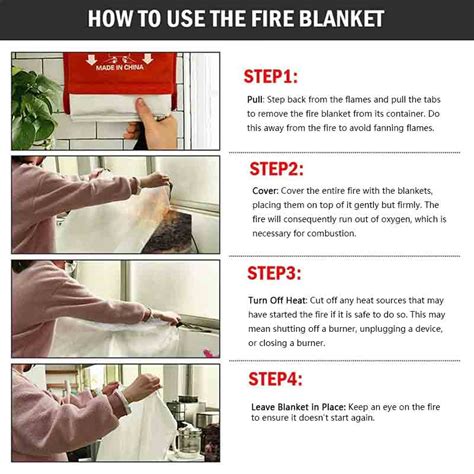 HOW TO USE THE FIRE BLANKET

MADE IN CHINA

STEP1:

Pull: Step back from the flames and pull the tabs to remove the fire blanket from its container. Do this away from the fire to avoid fanning flames.

STEP2:

Cover: Cover the entire fire with the blankets, placing them on top of it gently but firmly. The fire will consequently run out of oxygen, which is necessary for combustion.

STEP3:

Turn Off Heat: Cut off any heat sources that may have started the fire if it is safe to do so. This may mean shutting off a burner, unplugging a device, or closing a burner.

STEP4:

Leave Blanket in Place: Keep an eye on the fire to ensure it doesn't start again.