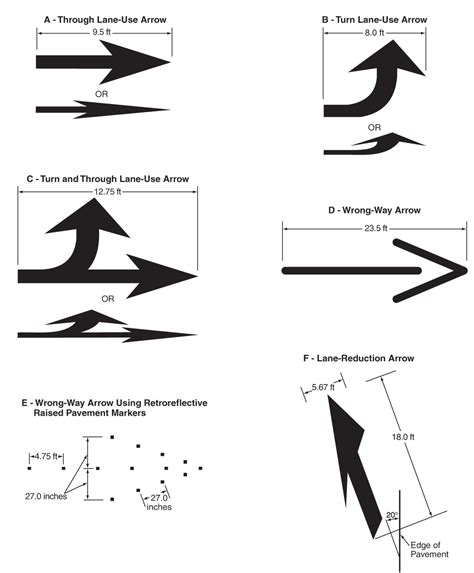 A - Through Lane-Use Arrow

9.5 ft

OR

B - Turn Lane-Use Arrow

8.0 ft

OR

C - Turn and Through Lane-Use Arrow

12.75 ft

OR

D - Wrong-Way Arrow

23.5 ft

E - Wrong-Way Arrow Using Retroreflective Raised Pavement Markers

4.75 ft

27.0 inches

27.0 inches

F - Lane-Reduction Arrow

5.67 ft

18.0 ft

20°

Edge of Pavement