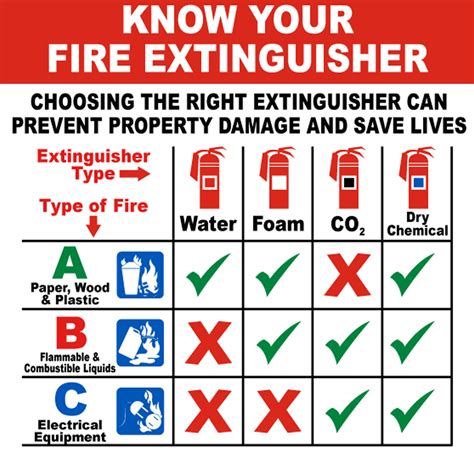 KNOW YOUR FIRE EXTINGUISHER

CHOOSING THE RIGHT EXTINGUISHER CAN PREVENT PROPERTY DAMAGE AND SAVE LIVES

| Extinguisher Type → Type of Fire ↓ | Water | Foam | $CO_2$ | Dry Chemical |
|---|---|---|---|---|
| A Paper, Wood & Plastic | ✓ | ✓ | X | ✓ |
| B Flammable & Combustible Liquids | X | ✓ | ✓ | ✓ |
| C Electrical Equipment | X | X | ✓ | ✓ |