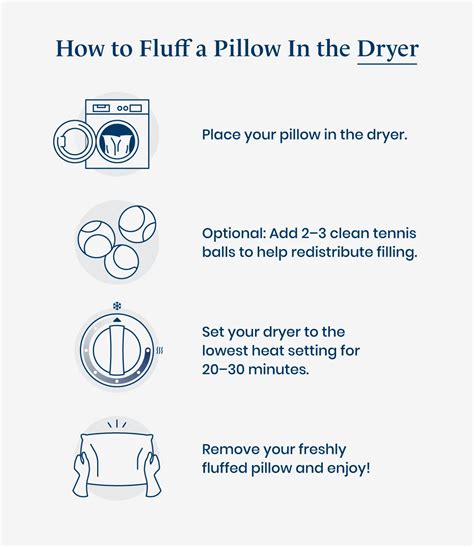 How to Fluff a Pillow In the Dryer

Place your pillow in the dryer.

Optional: Add 2–3 clean tennis balls to help redistribute filling.

Set your dryer to the lowest heat setting for 20–30 minutes.

Remove your freshly fluffed pillow and enjoy!