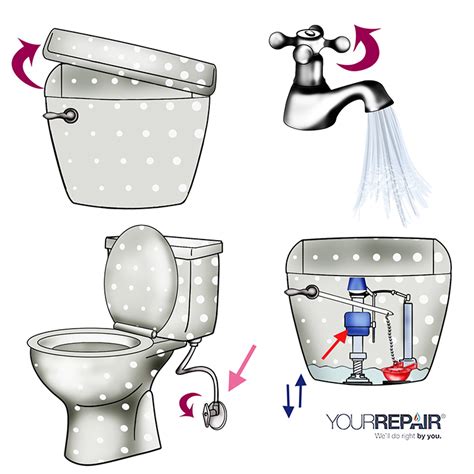 YOURREPAIR®
We'll do right by you.