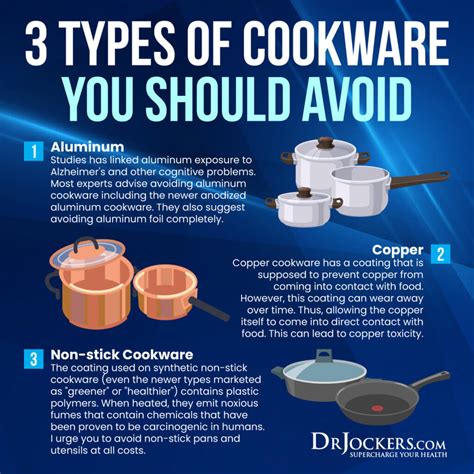 3 TYPES OF COOKWARE YOU SHOULD AVOID

1 Aluminum
Studies has linked aluminum exposure to Alzheimer's and other cognitive problems. Most experts advise avoiding aluminum cookware including the newer anodized aluminum cookware. They also suggest avoiding aluminum foil completely.

Copper 2
Copper cookware has a coating that is supposed to prevent copper from coming into contact with food. However, this coating can wear away over time. Thus, allowing the copper itself to come into direct contact with food. This can lead to copper toxicity.

3 Non-stick Cookware
The coating used on synthetic non-stick cookware (even the newer types marketed as "greener" or "healthier") contains plastic polymers. When heated, they emit noxious fumes that contain chemicals that have been proven to be carcinogenic in humans. I urge you to avoid non-stick pans and utensils at all costs.

DRJOCKERS.COM
SUPERCHARGE YOUR HEALTH