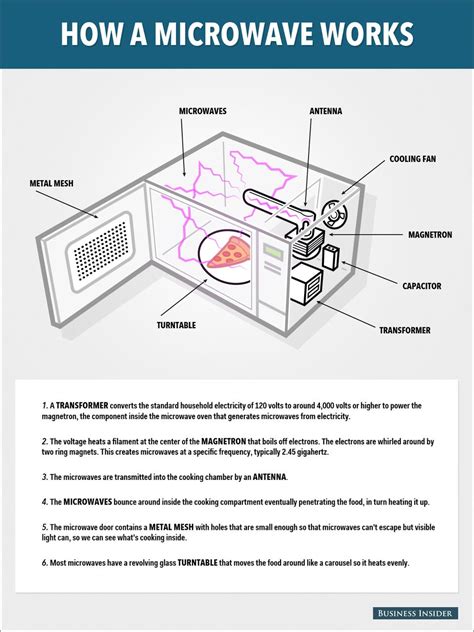 HOW A MICROWAVE WORKS

MICROWAVES

ANTENNA

COOLING FAN

METAL MESH

MAGNETRON

CAPACITOR

TURNTABLE

TRANSFORMER

1. A TRANSFORMER converts the standard household electricity of 120 volts to around 4,000 volts or higher to power the magnetron, the component inside the microwave oven that generates microwaves from electricity.

2. The voltage heats a filament at the center of the MAGNETRON that boils off electrons. The electrons are whirled around by two ring magnets. This creates microwaves at a specific frequency, typically 2.45 gigahertz.

3. The microwaves are transmitted into the cooking chamber by an ANTENNA.

4. The MICROWAVES bounce around inside the cooking compartment eventually penetrating the food, in turn heating it up.

5. The microwave door contains a METAL MESH with holes that are small enough so that microwaves can't escape but visible light can, so we can see what's cooking inside.

6. Most microwaves have a revolving glass TURNTABLE that moves the food around like a carousel so it heats evenly.

BUSINESS INSIDER