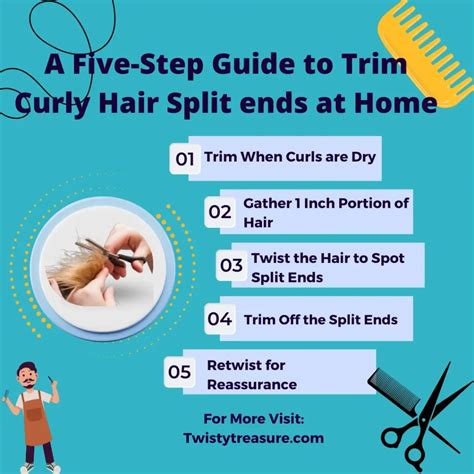 A Five-Step Guide to Trim Curly Hair Split ends at Home

01 Trim When Curls are Dry

02 Gather 1 Inch Portion of Hair

03 Twist the Hair to Spot Split Ends

04 Trim Off the Split Ends

05 Retwist for Reassurance

For More Visit: Twistytreasure.com