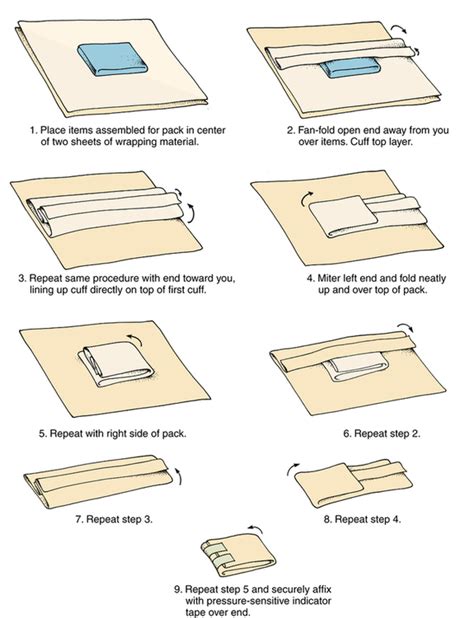 1. Place items assembled for pack in center of two sheets of wrapping material.

2. Fan-fold open end away from you over items. Cuff top layer.

3. Repeat same procedure with end toward you, lining up cuff directly on top of first cuff.

4. Miter left end and fold neatly up and over top of pack.

5. Repeat with right side of pack.

6. Repeat step 2.

7. Repeat step 3.

8. Repeat step 4.

9. Repeat step 5 and securely affix with pressure-sensitive indicator tape over end.