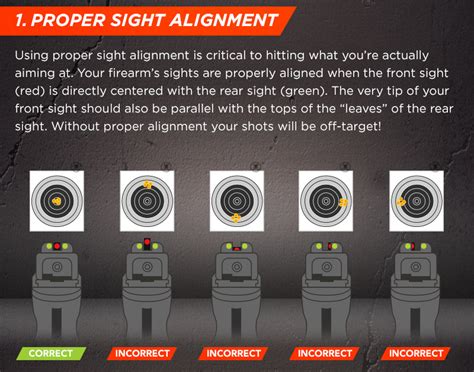 1. PROPER SIGHT ALIGNMENT

Using proper sight alignment is critical to hitting what you're actually aiming at. Your firearm's sights are properly aligned when the front sight (red) is directly centered with the rear sight (green). The very tip of your front sight should also be parallel with the tops of the "leaves" of the rear sight. Without proper alignment your shots will be off-target!

CORRECT INCORRECT INCORRECT INCORRECT INCORRECT