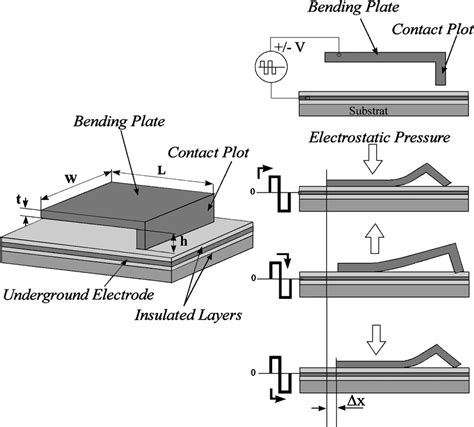 Bending Plate
Contact Plot
+/- V
Substrat

Bending Plate
Contact Plot
W
L
t
h
Underground Electrode
Insulated Layers

Electrostatic Pressure
0
0
0
$\Delta x$