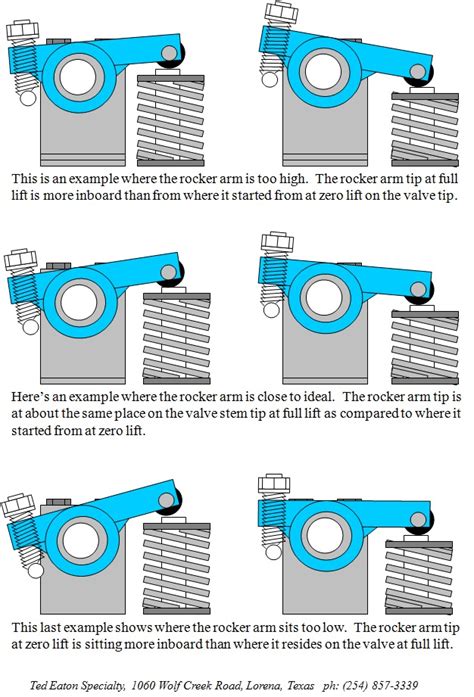 This is an example where the rocker arm is too high. The rocker arm tip at full lift is more inboard than from where it started from at zero lift on the valve tip.

Here's an example where the rocker arm is close to ideal. The rocker arm tip is at about the same place on the valve stem tip at full lift as compared to where it started from at zero lift.

This last example shows where the rocker arm sits too low. The rocker arm tip at zero lift is sitting more inboard than where it resides on the valve at full lift.

Ted Eaton Specialty, 1060 Wolf Creek Road, Lorena, Texas ph: (254) 857-3339