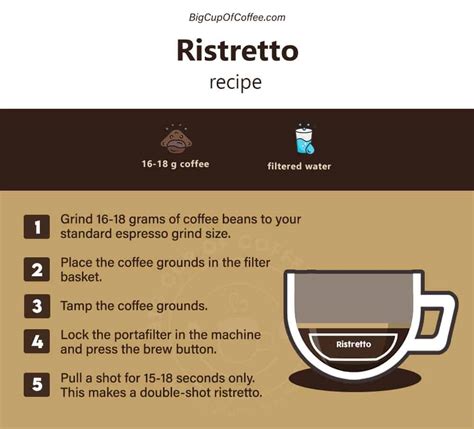 BigCupOfCoffee.com

Ristretto
recipe

16-18 g coffee

filtered water

1 Grind 16-18 grams of coffee beans to your standard espresso grind size.

2 Place the coffee grounds in the filter basket.

3 Tamp the coffee grounds.

4 Lock the portafilter in the machine and press the brew button.

5 Pull a shot for 15-18 seconds only. This makes a double-shot ristretto.

Ristretto