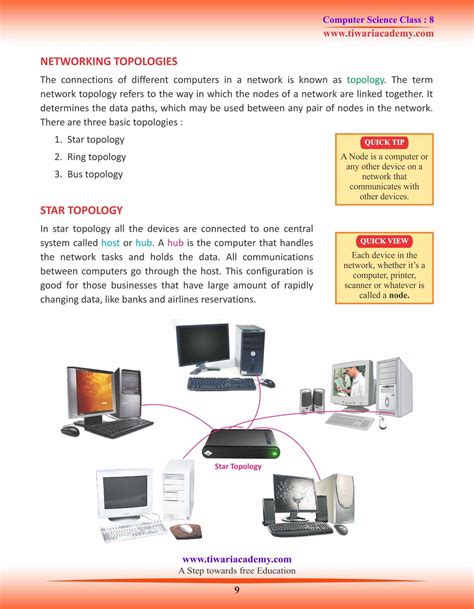 Computer Science Class : 8
www.tiwariacademy.com

NETWORKING TOPOLOGIES

The connections of different computers in a network is known as topology. The term network topology refers to the way in which the nodes of a network are linked together. It determines the data paths, which may be used between any pair of nodes in the network. There are three basic topologies :

1. Star topology
2. Ring topology
3. Bus topology

QUICK TIP
A Node is a computer or any other device on a network that communicates with other devices.

STAR TOPOLOGY

In star topology all the devices are connected to one central system called host or hub. A hub is the computer that handles the network tasks and holds the data. All communications between computers go through the host. This configuration is good for those businesses that have large amount of rapidly changing data, like banks and airlines reservations.

QUICK VIEW
Each device in the network, whether it's a computer, printer, scanner or whatever is called a node.

Star Topology

www.tiwariacademy.com
A Step towards free Education

9