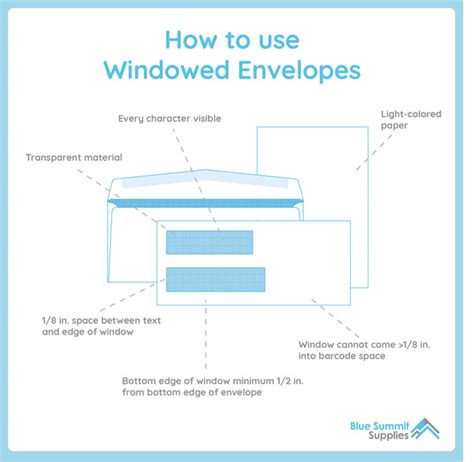 How to use Windowed Envelopes

Every character visible

Light-colored paper

Transparent material

1/8 in. space between text and edge of window

Window cannot come >1/8 in. into barcode space

Bottom edge of window minimum 1/2 in. from bottom edge of envelope

Blue Summit Supplies