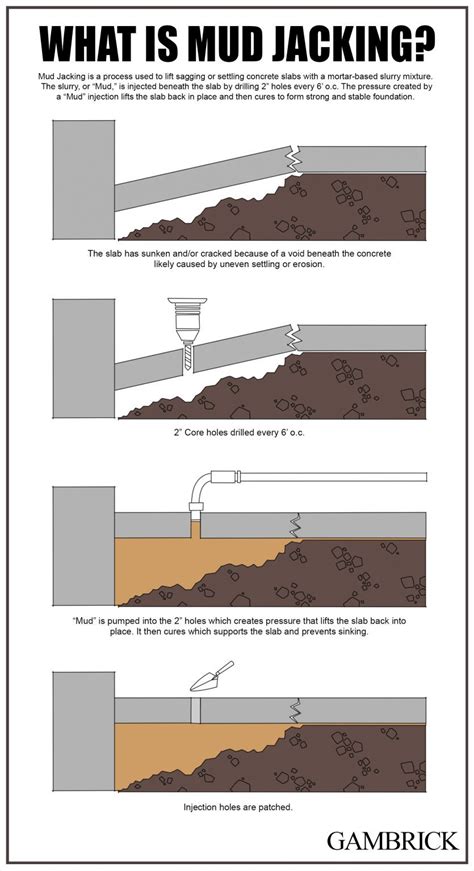 WHAT IS MUD JACKING?

Mud Jacking is a process used to lift sagging or settling concrete slabs with a mortar-based slurry mixture. The slurry, or "Mud," is injected beneath the slab by drilling 2" holes every 6' o.c. The pressure created by a "Mud" injection lifts the slab back in place and then cures to form strong and stable foundation.

The slab has sunken and/or cracked because of a void beneath the concrete likely caused by uneven settling or erosion.

2" Core holes drilled every 6' o.c.

"Mud" is pumped into the 2" holes which creates pressure that lifts the slab back into place. It then cures which supports the slab and prevents sinking.

Injection holes are patched.

GAMBRICK